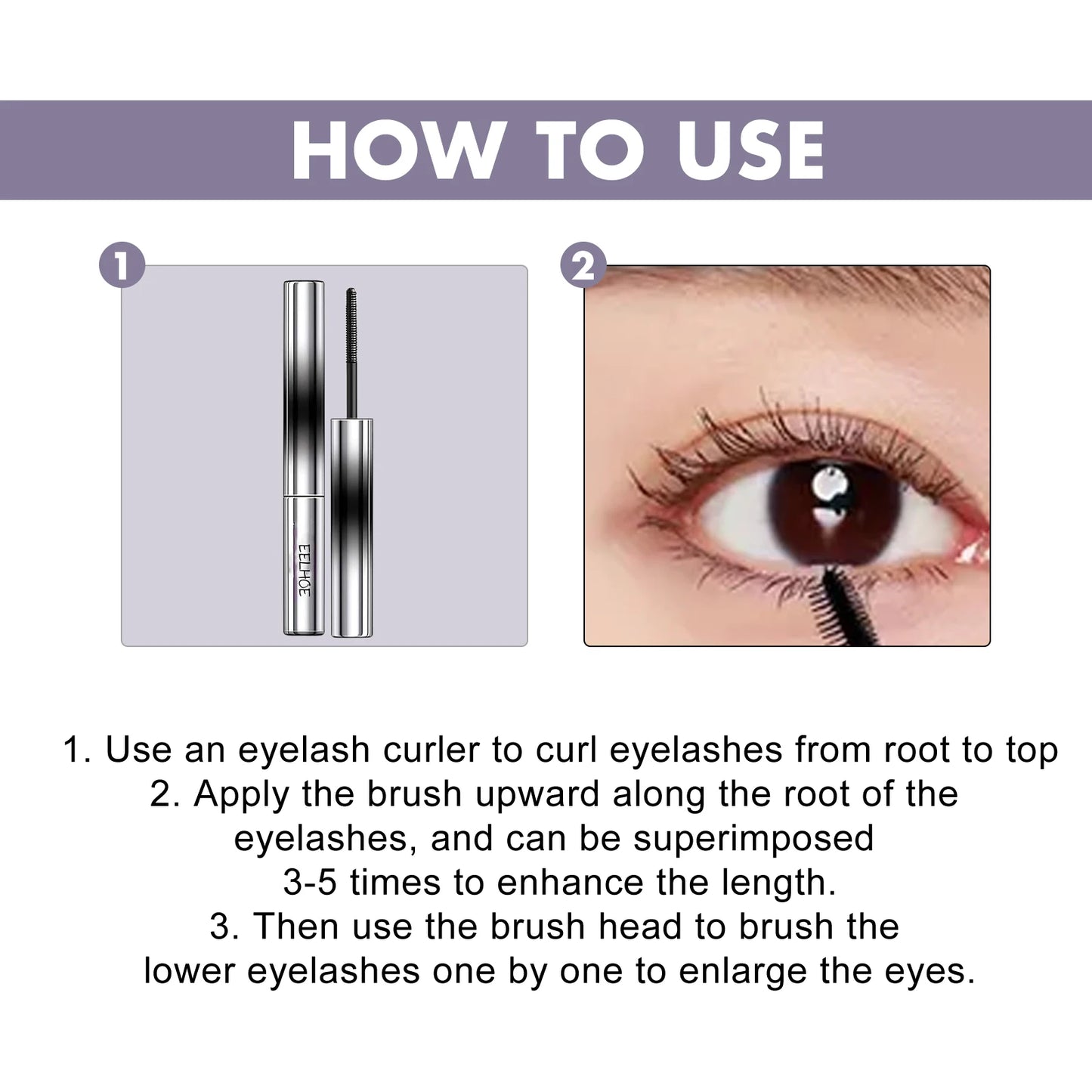 HOW TO USE

1

EELHOE

2

1. Use an eyelash curler to curl eyelashes from root to top
2. Apply the brush upward along the root of the eyelashes, and can be superimposed 3-5 times to enhance the length.
3. Then use the brush head to brush the lower eyelashes one by one to enlarge the eyes.